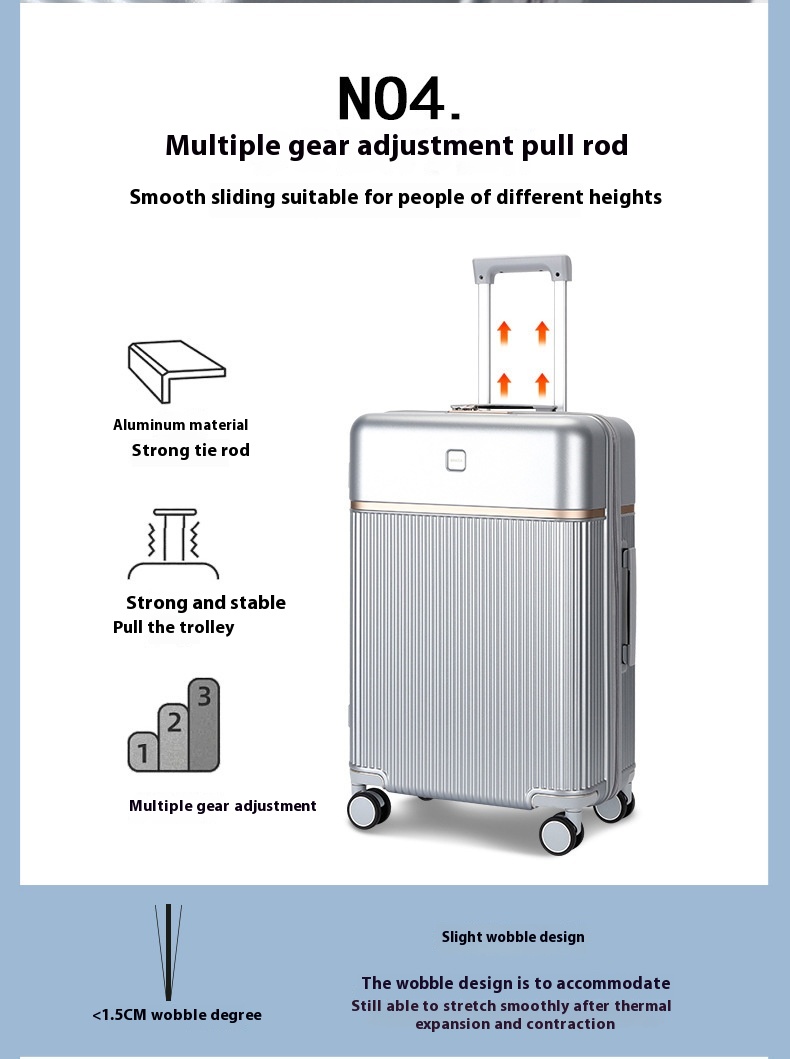 N04.

Multiple gear adjustment pull rod

Smooth sliding suitable for people of different heights

Aluminum material
Strong tie rod

Strong and stable
Pull the trolley

1 2 3

Multiple gear adjustment

<1.5CM wobble degree

Slight wobble design

The wobble design is to accommodate
Still able to stretch smoothly after thermal expansion and contraction