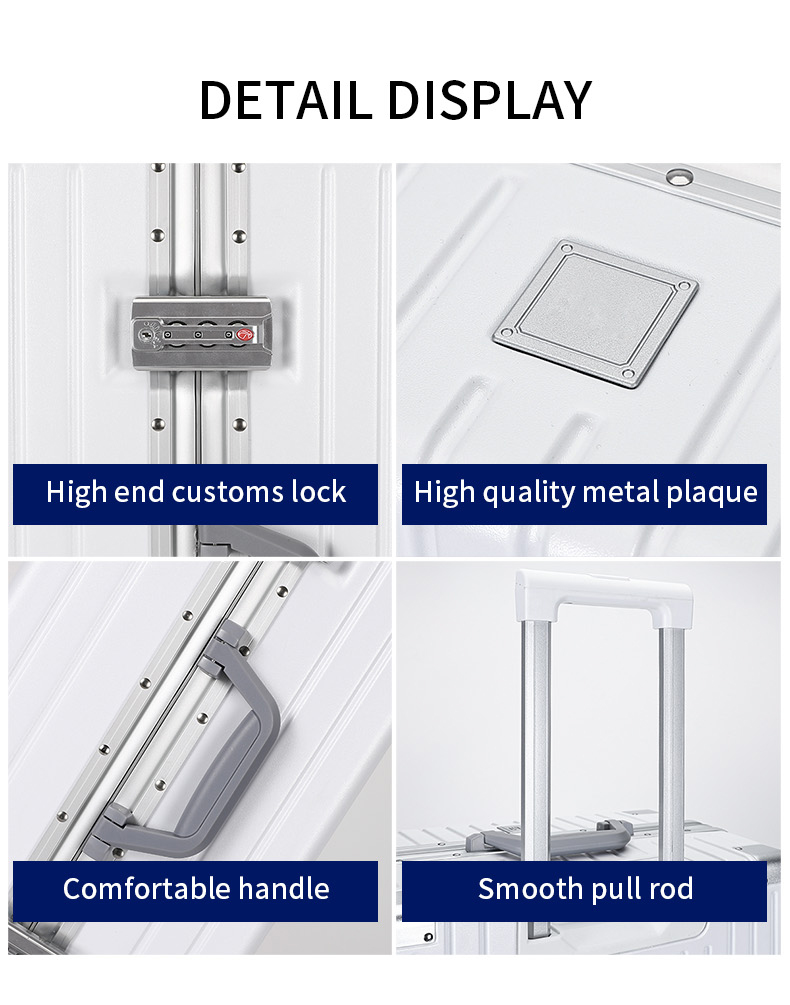 DETAIL DISPLAY

High end customs lock

High quality metal plaque

Comfortable handle

Smooth pull rod